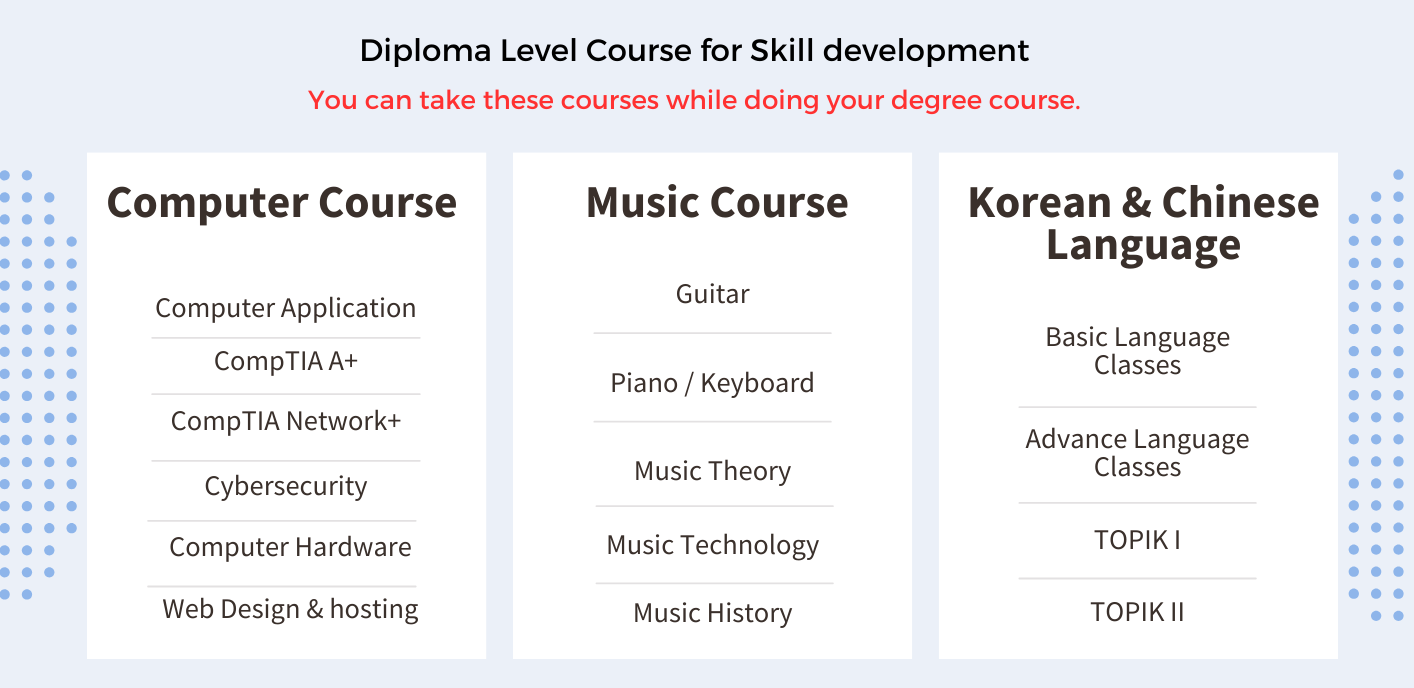 Diploma Level Course for Skill development

You can take these courses while doing your degree course.

Computer Course

Computer Application

CompTIA A+

CompTIA Network+

Cybersecurity

Computer Hardware

Web Design & hosting

Music Course

Guitar

Piano / Keyboard

Music Theory

Music Technology

Music History

Korean & Chinese Language

Basic Language Classes

Advance Language Classes

TOPIK I

TOPIK II